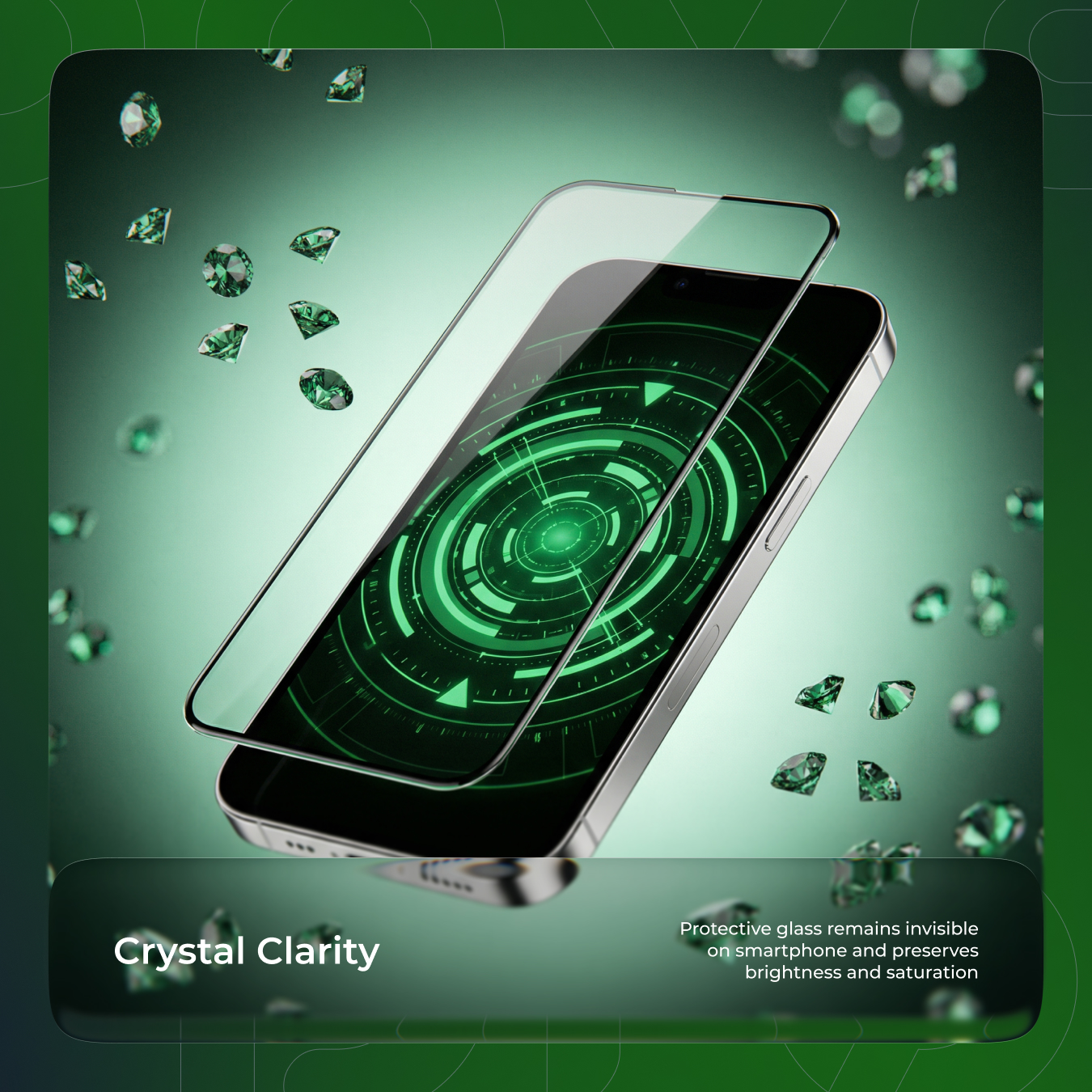 Crystal Clarity

Protective glass remains invisible on smartphone and preserves brightness and saturation